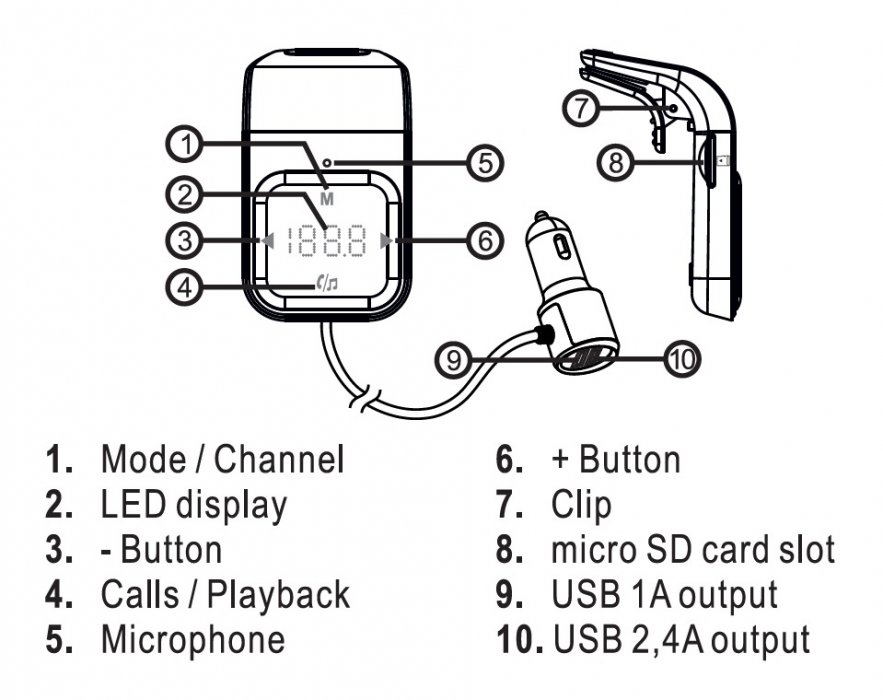 1
2
3
4
5
6
7
8
9
10
M
188.8

1. Mode / Channel
2. LED display
3. - Button
4. Calls / Playback
5. Microphone

6. + Button
7. Clip
8. micro SD card slot
9. USB 1A output
10. USB 2,4A output